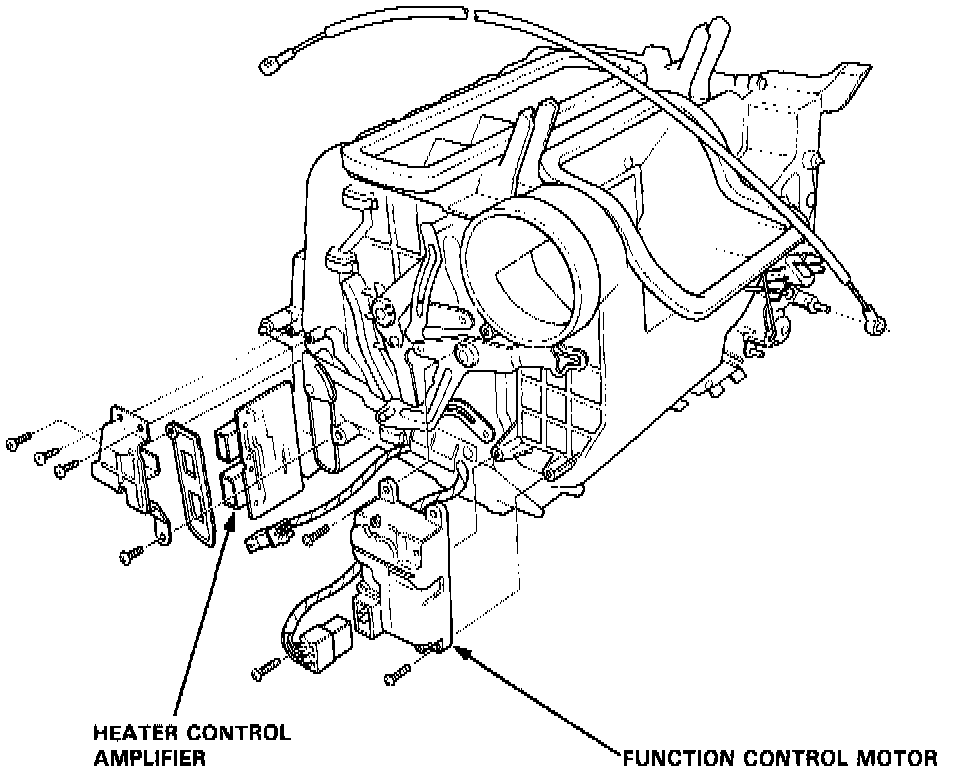 HEATER CONTROL AMPLIFIER

FUNCTION CONTROL MOTOR