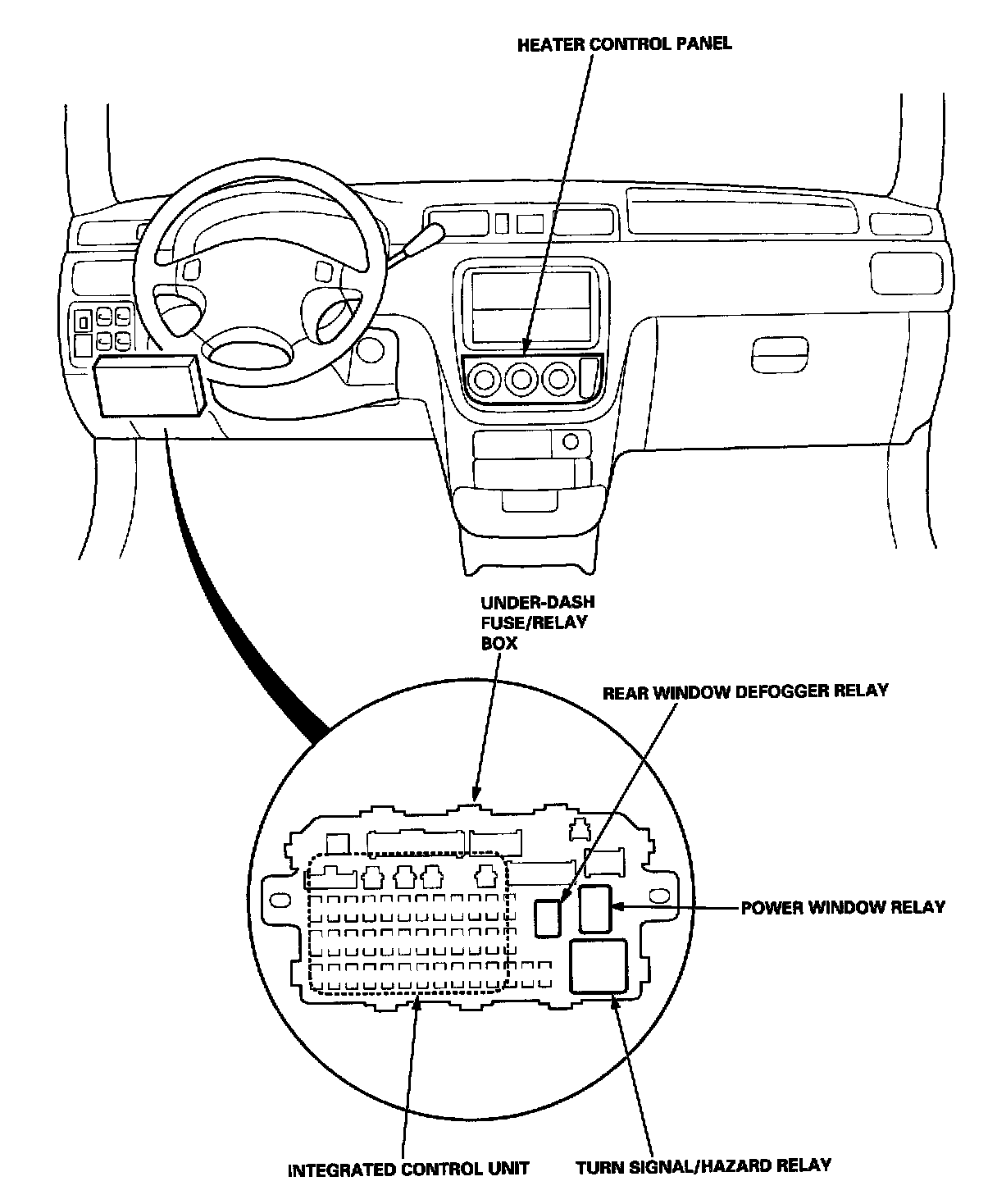 HEATER CONTROL PANEL

UNDER-DASH FUSE/RELAY BOX

REAR WINDOW DEFOGGER RELAY

POWER WINDOW RELAY

INTEGRATED CONTROL UNIT

TURN SIGNAL/HAZARD RELAY