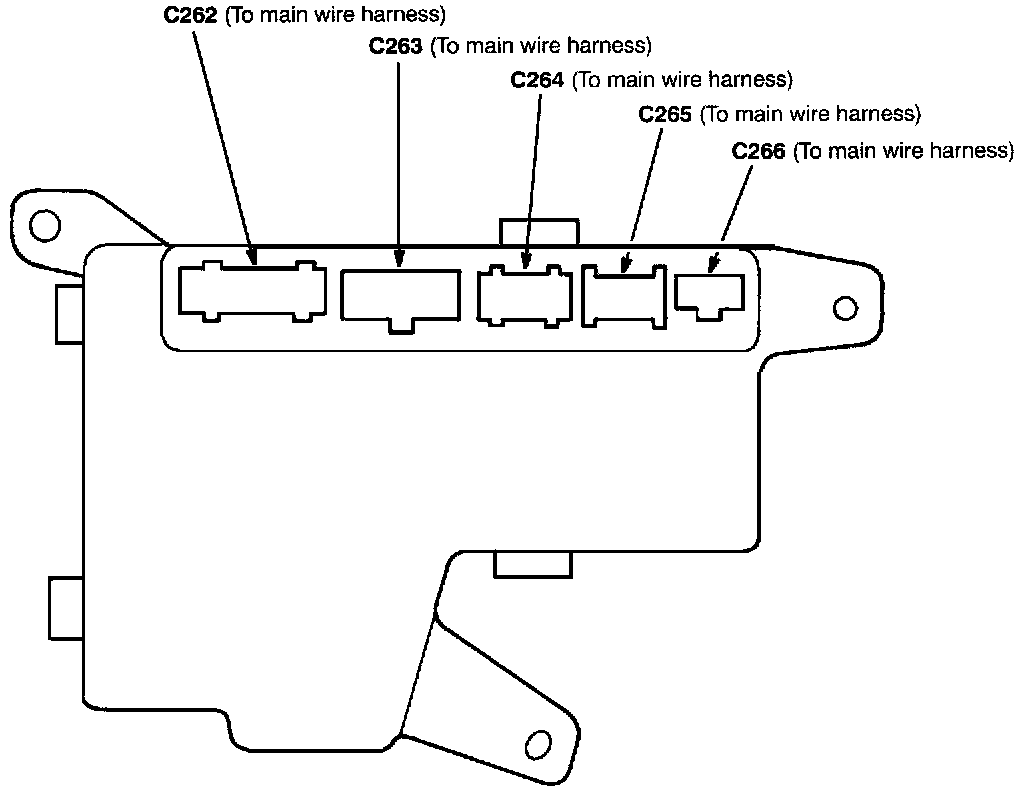 C262 (To main wire harness)
C263 (To main wire harness)
C264 (To main wire harness)
C265 (To main wire harness)
C266 (To main wire harness)