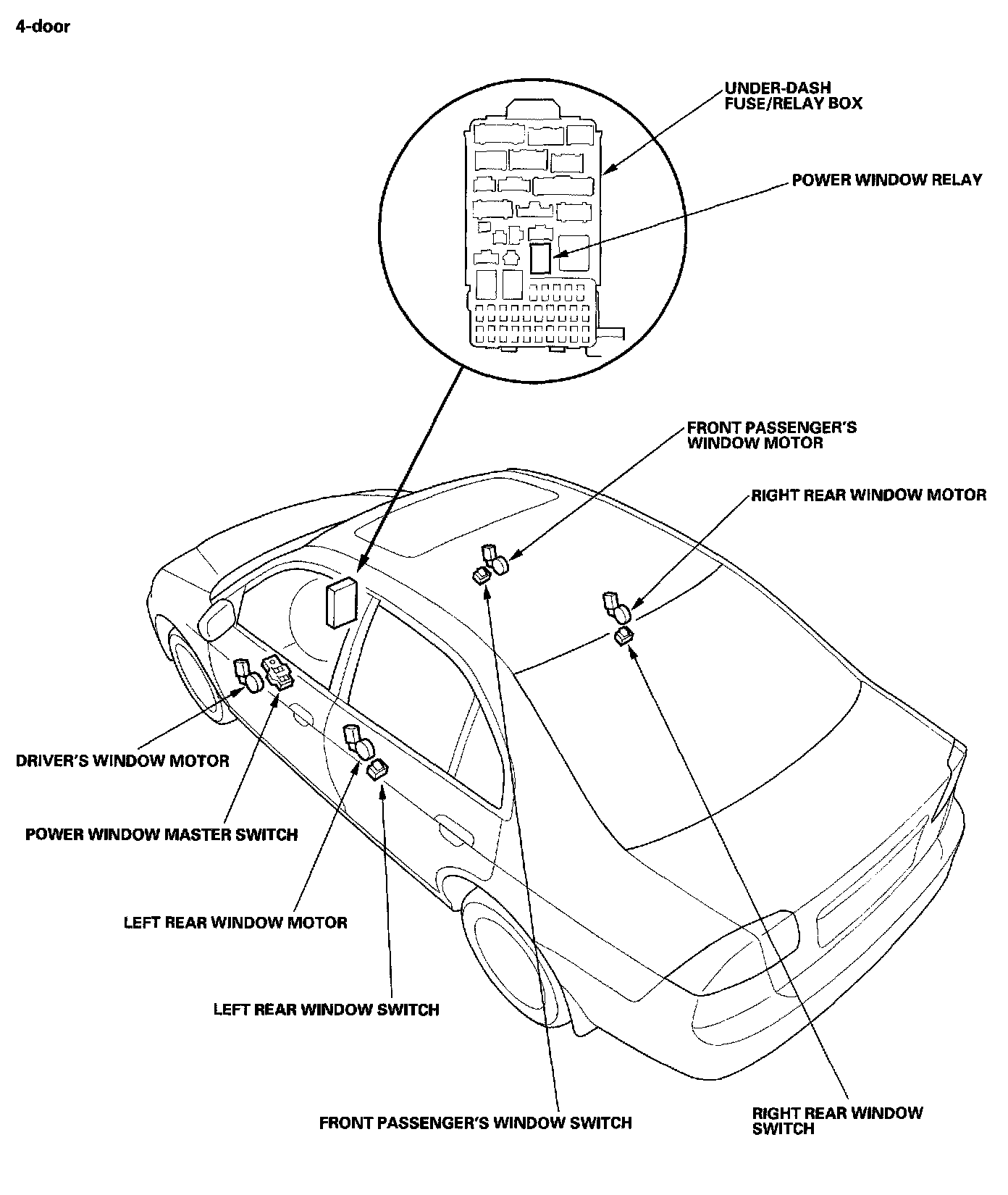 4-door

UNDER-DASH FUSE/RELAY BOX

POWER WINDOW RELAY

FRONT PASSENGER'S WINDOW MOTOR

RIGHT REAR WINDOW MOTOR

DRIVER'S WINDOW MOTOR

POWER WINDOW MASTER SWITCH

LEFT REAR WINDOW MOTOR

LEFT REAR WINDOW SWITCH

FRONT PASSENGER'S WINDOW SWITCH

RIGHT REAR WINDOW SWITCH