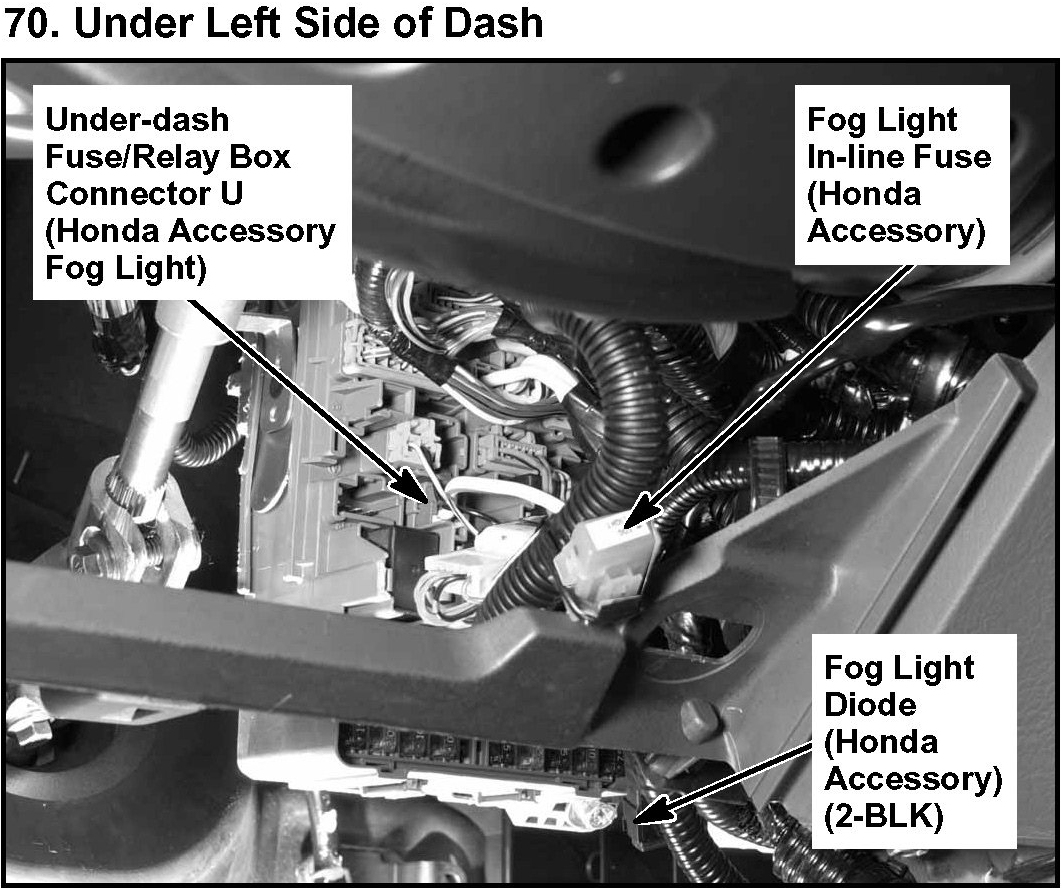 70. Under Left Side of Dash

Under-dash Fuse/Relay Box Connector U (Honda Accessory Fog Light)

Fog Light In-line Fuse (Honda Accessory)

Fog Light Diode (Honda Accessory) (2-BLK)