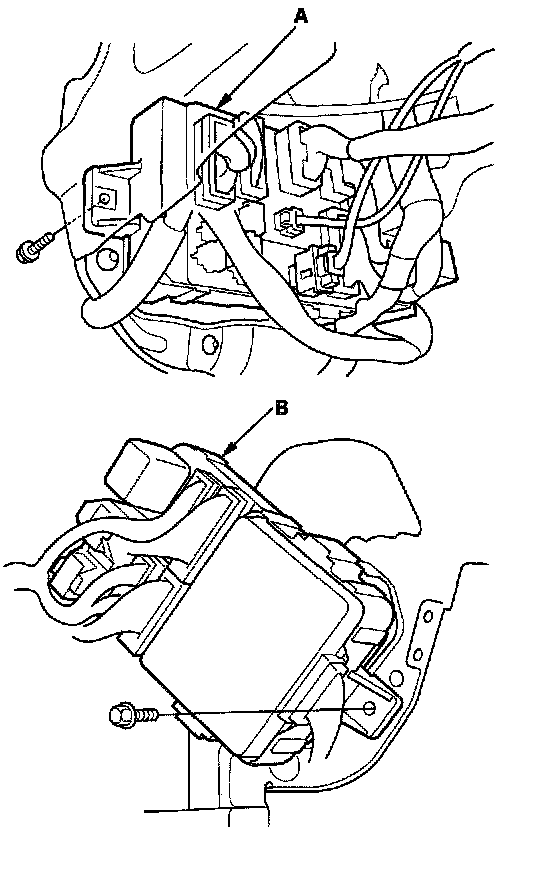 A

B