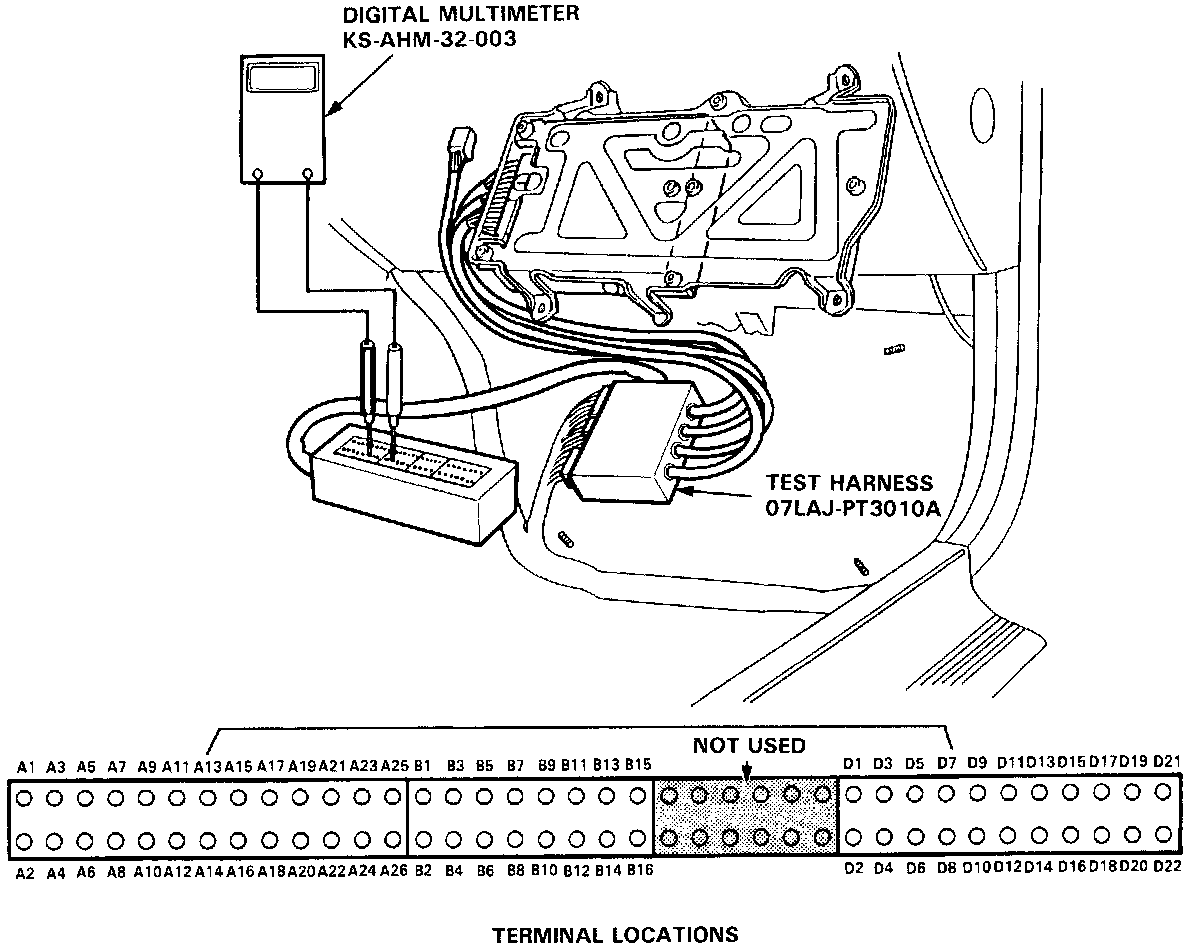 DIGITAL MULTIMETER
KS-AHM-32-003

TEST HARNESS
07LAJ-PT3010A

NOT USED

A1 A3 A5 A7 A9 A11 A13 A15 A17 A19 A21 A23 A25 B1 B3 B5 B7 B9 B11 B13 B15 D1 D3 D5 D7 D9 D11 D13 D15 D17 D19 D21

A2 A4 A6 A8 A10 A12 A14 A16 A18 A20 A22 A24 A26 B2 B4 B6 B8 B10 B12 B14 B16 D2 D4 D6 D8 D10 D12 D14 D16 D18 D20 D22

TERMINAL LOCATIONS