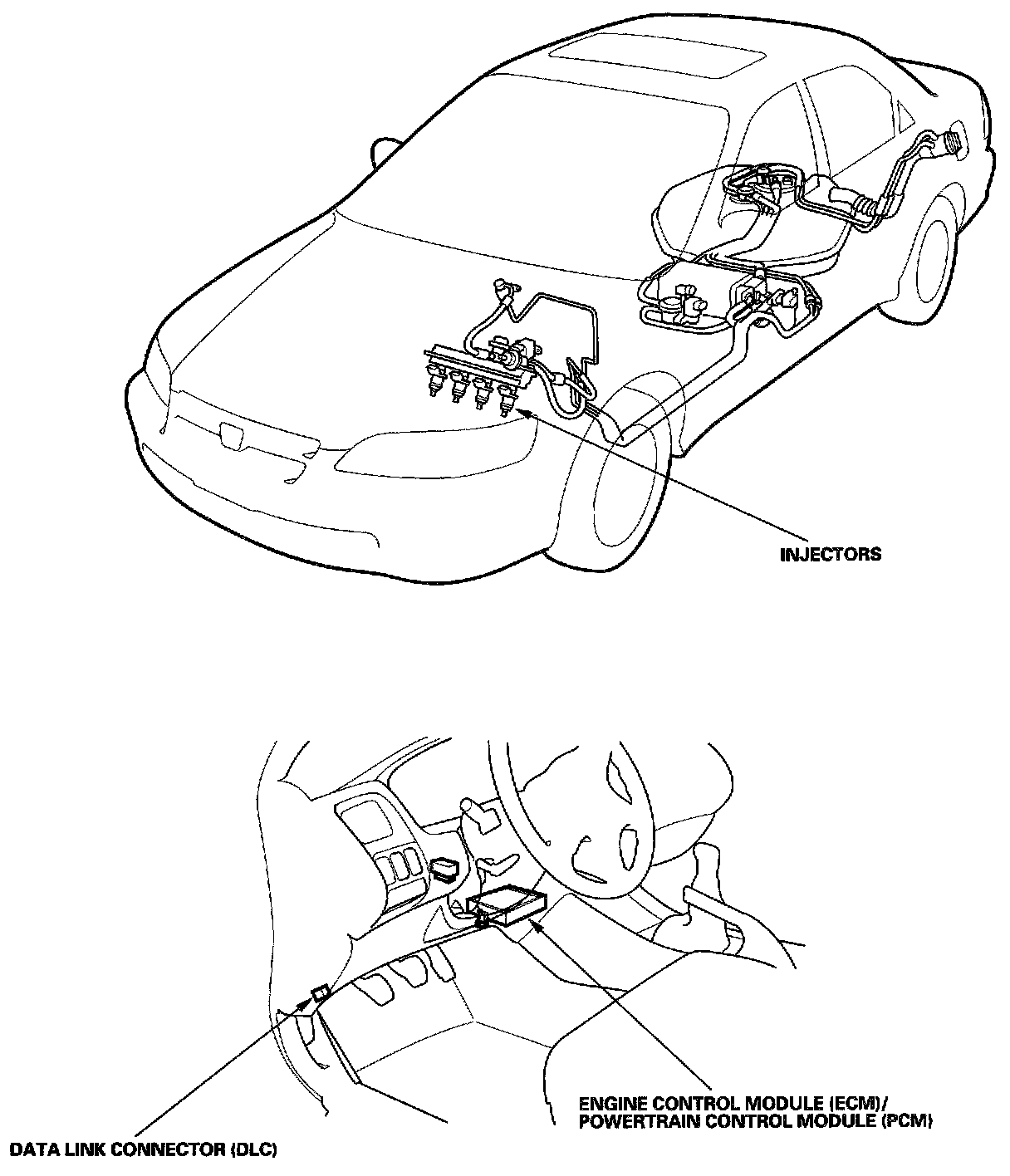 INJECTORS

ENGINE CONTROL MODULE (ECM)/
POWERTRAIN CONTROL MODULE (PCM)

DATA LINK CONNECTOR (DLC)