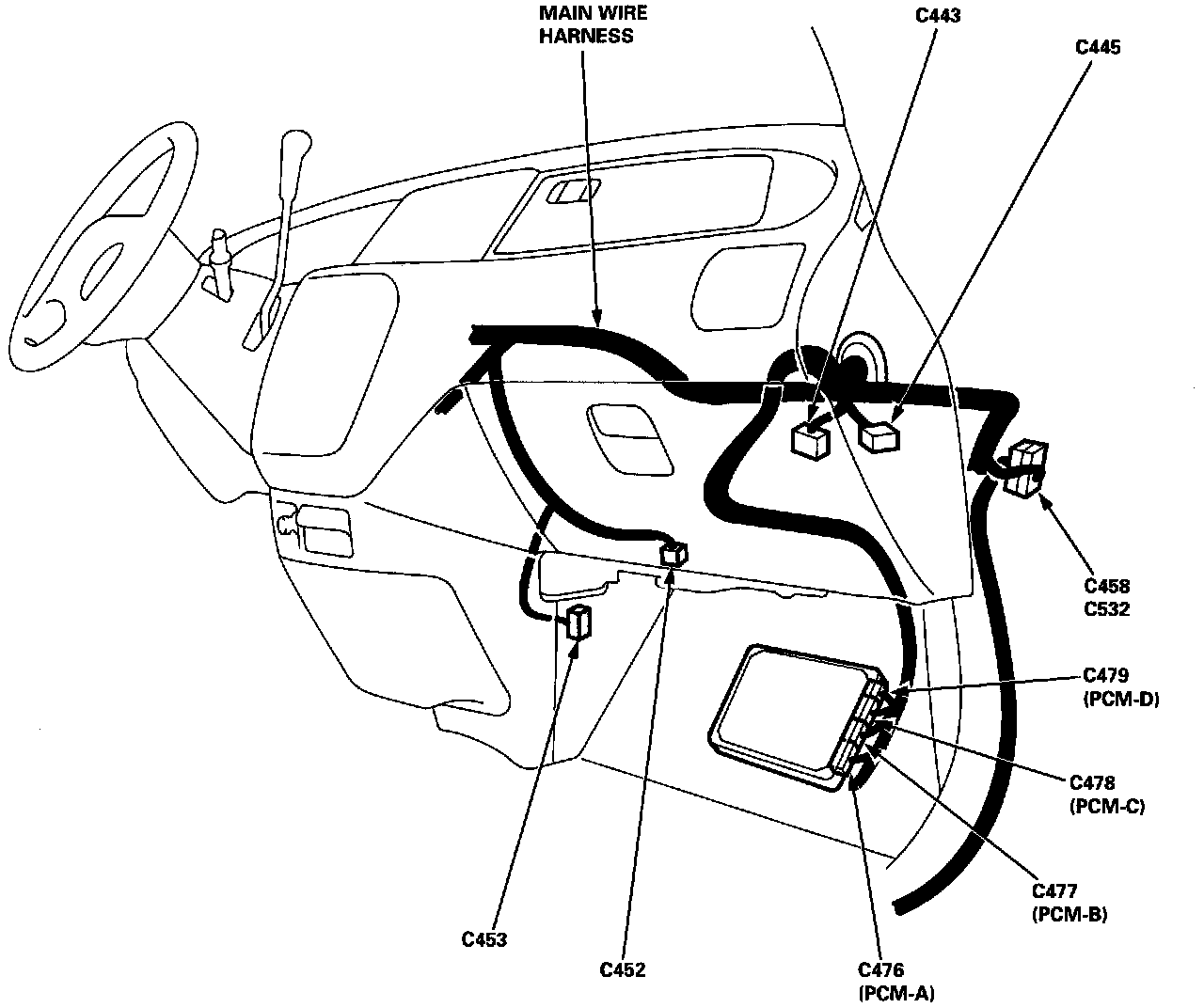 MAIN WIRE HARNESS

C443

C445

C458
C532

C479
(PCM-D)

C478
(PCM-C)

C477
(PCM-B)

C476
(PCM-A)

C452

C453