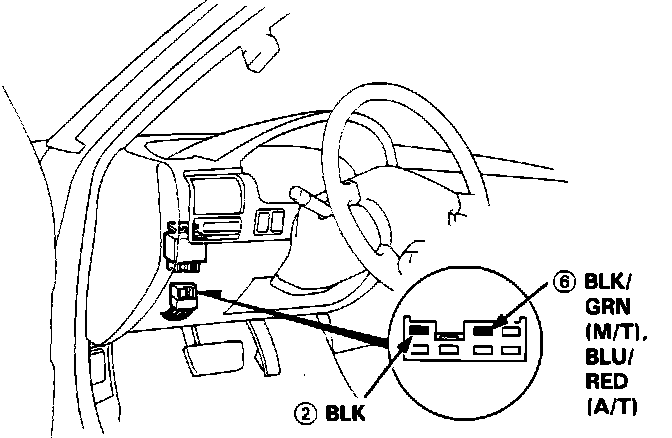 ⑥ BLK/ GRN (M/T), BLU/ RED (A/T)

② BLK