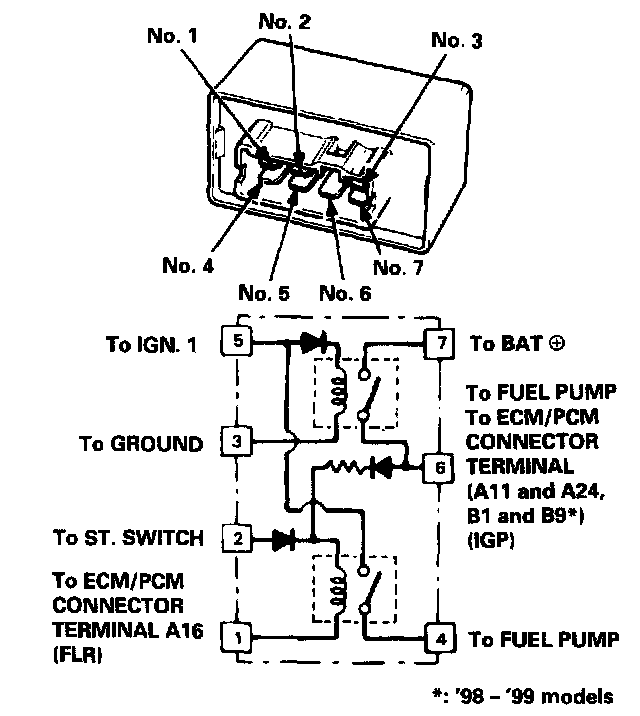 No. 1
No. 2
No. 3
No. 4
No. 5
No. 6
No. 7

To IGN. 1
5
7
To BAT ⊕
To FUEL PUMP
To ECM/PCM CONNECTOR TERMINAL (A11 and A24, B1 and B9*) (IGP)
To GROUND
3
6
To ST. SWITCH
2
To ECM/PCM CONNECTOR TERMINAL A16 (FLR)
1
4
To FUEL PUMP

*: '98 – '99 models