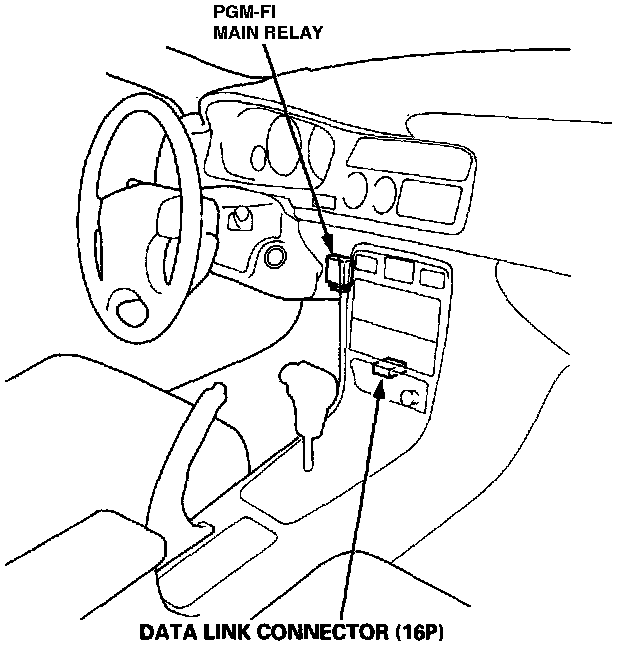 PGM-FI
MAIN RELAY

DATA LINK CONNECTOR (16P)