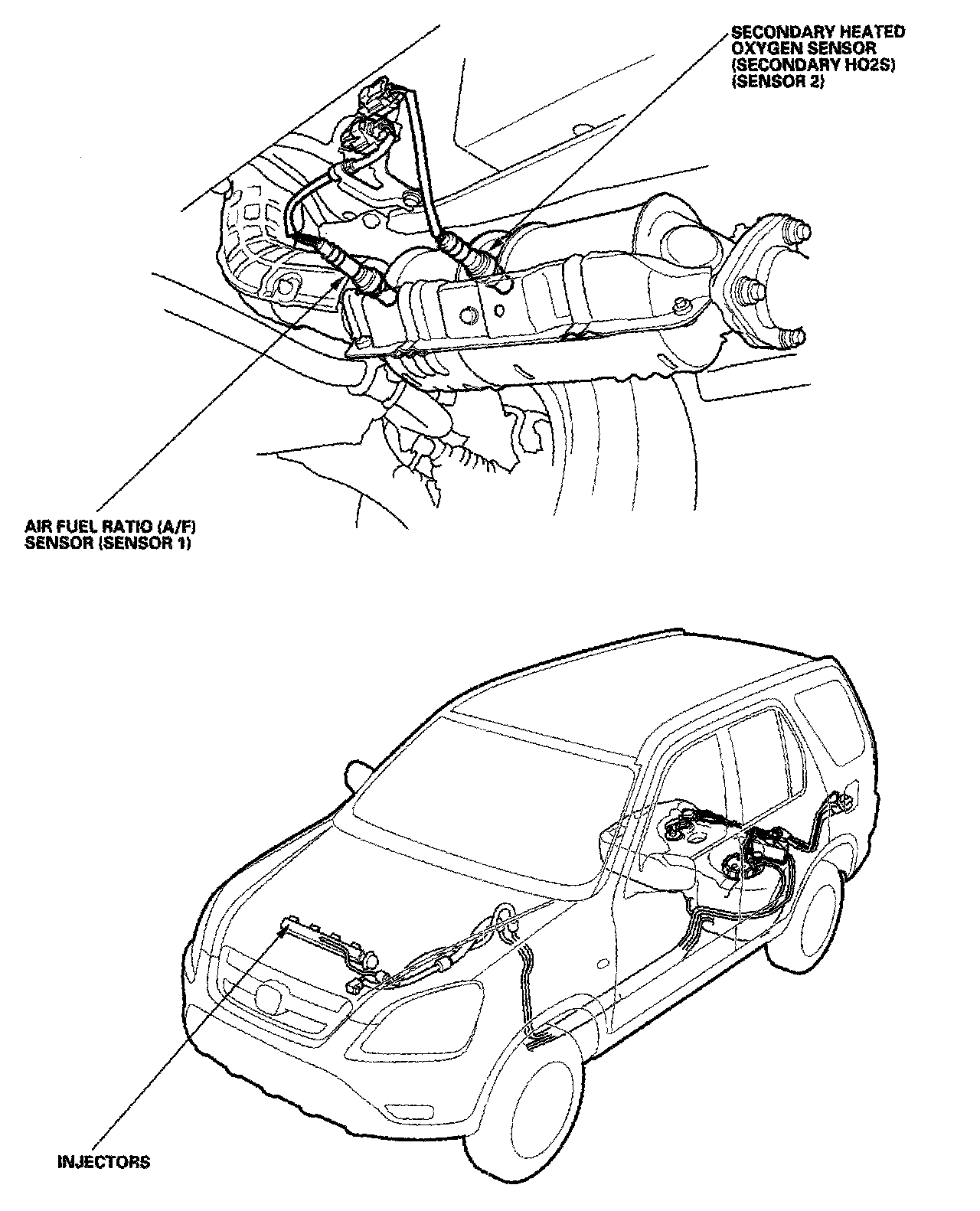 SECONDARY HEATED OXYGEN SENSOR (SECONDARY HO2S) (SENSOR 2)

AIR FUEL RATIO (A/F) SENSOR (SENSOR 1)

INJECTORS