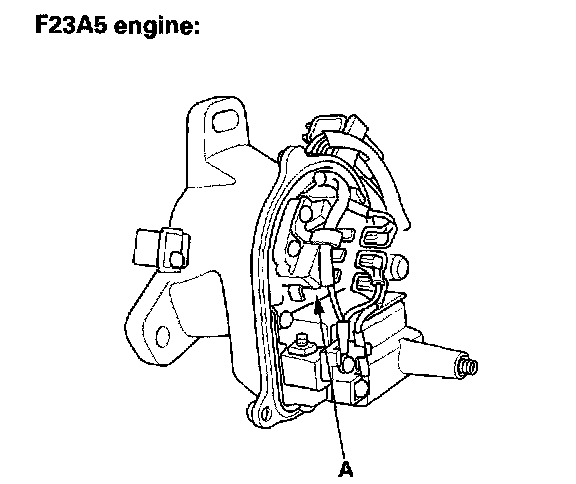 F23A5 engine:

A