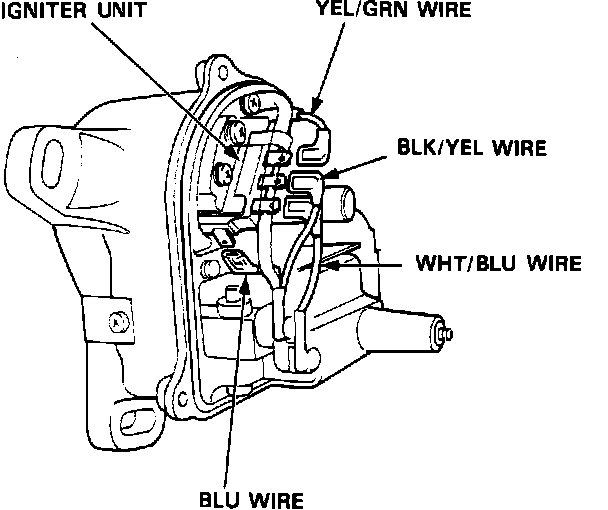 IGNITER UNIT
YEL/GRN WIRE
BLK/YEL WIRE
WHT/BLU WIRE
BLU WIRE