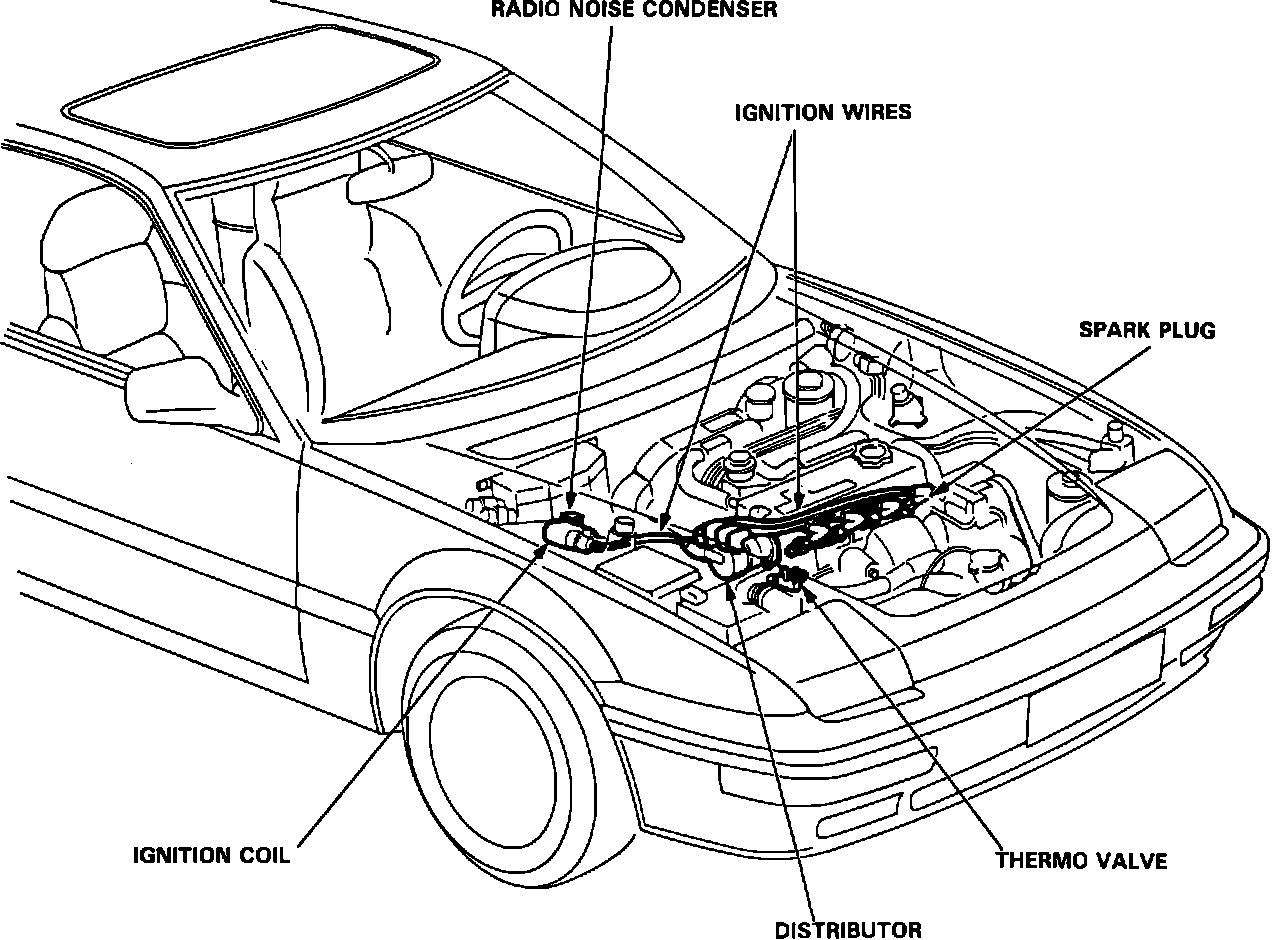 RADIO NOISE CONDENSER

IGNITION WIRES

SPARK PLUG

IGNITION COIL

THERMO VALVE

DISTRIBUTOR