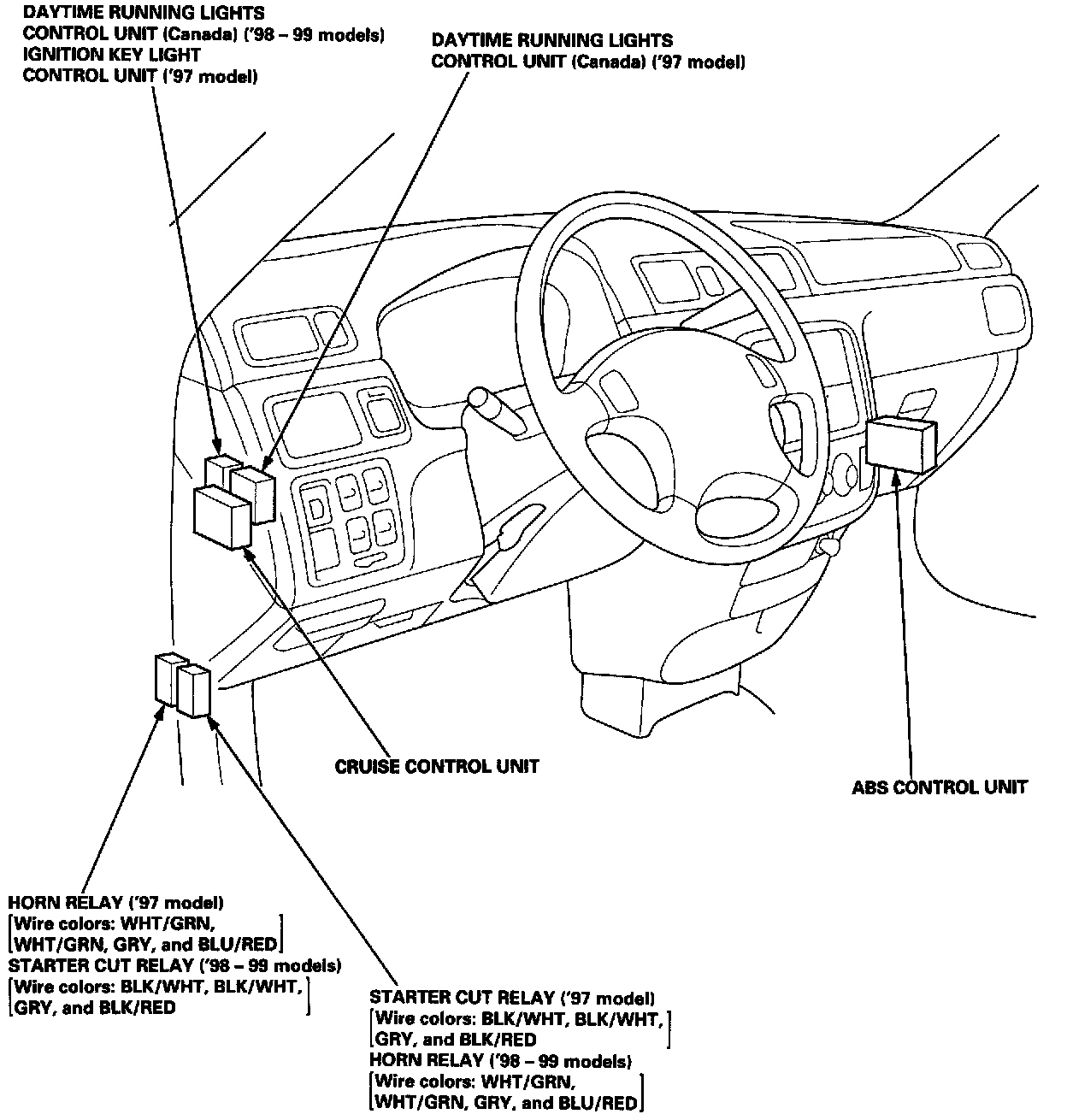 DAYTIME RUNNING LIGHTS CONTROL UNIT (Canada) ('98 – 99 models)
IGNITION KEY LIGHT CONTROL UNIT ('97 model)

DAYTIME RUNNING LIGHTS CONTROL UNIT (Canada) ('97 model)

CRUISE CONTROL UNIT

ABS CONTROL UNIT

HORN RELAY ('97 model)
[Wire colors: WHT/GRN, WHT/GRN, GRY, and BLU/RED]
STARTER CUT RELAY ('98 – 99 models)
[Wire colors: BLK/WHT, BLK/WHT, GRY, and BLK/RED]

STARTER CUT RELAY ('97 model)
[Wire colors: BLK/WHT, BLK/WHT, GRY, and BLK/RED]
HORN RELAY ('98 – 99 models)
[Wire colors: WHT/GRN, WHT/GRN, GRY, and BLU/RED]