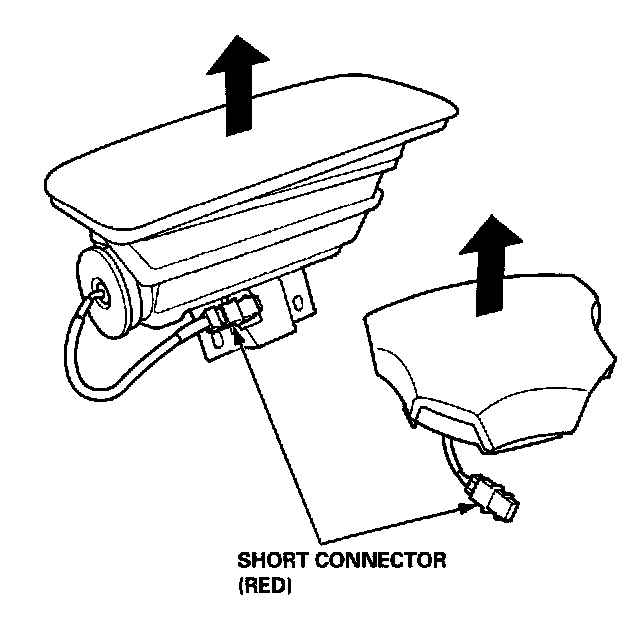 SHORT CONNECTOR
(RED)