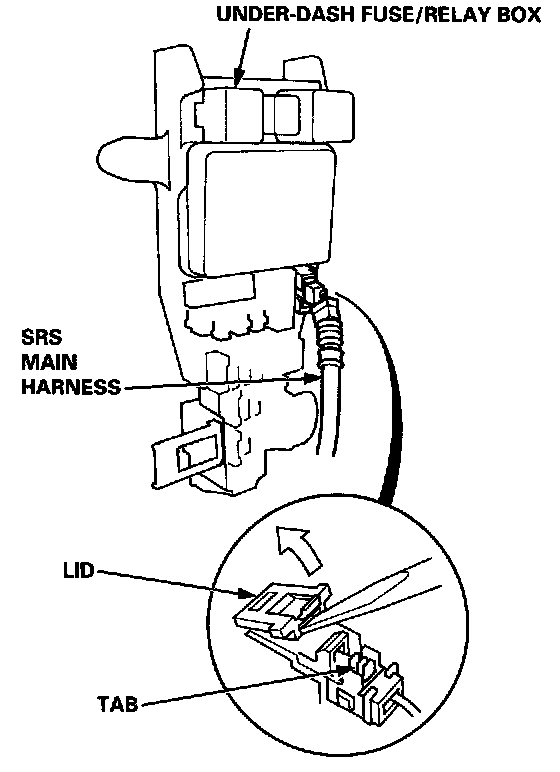 UNDER-DASH FUSE/RELAY BOX

SRS
MAIN
HARNESS

LID

TAB