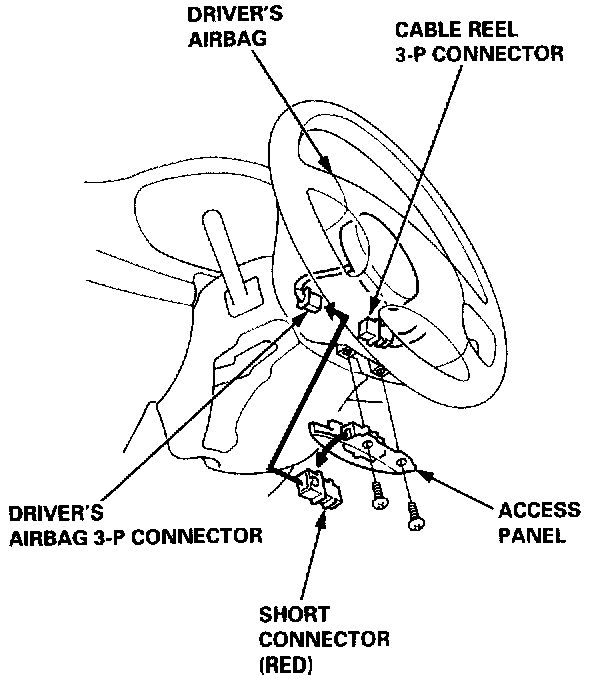 DRIVER'S AIRBAG

CABLE REEL 3-P CONNECTOR

DRIVER'S AIRBAG 3-P CONNECTOR

ACCESS PANEL

SHORT CONNECTOR (RED)