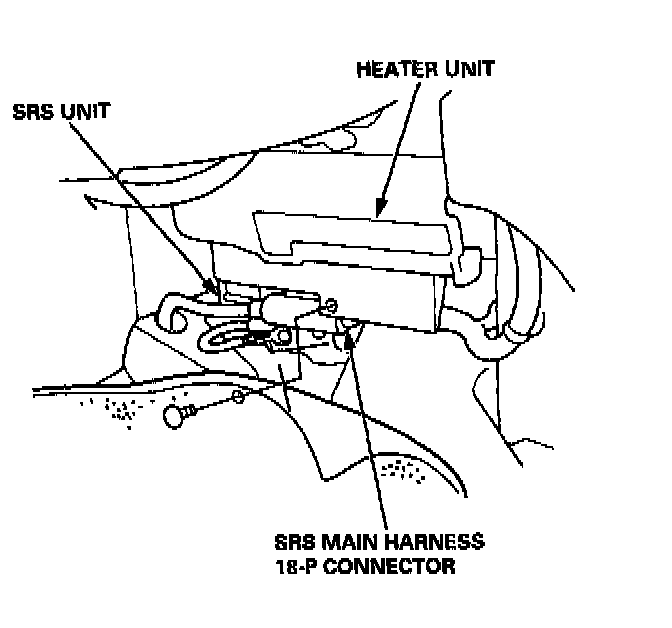 HEATER UNIT

SRS UNIT

SRS MAIN HARNESS
18-P CONNECTOR