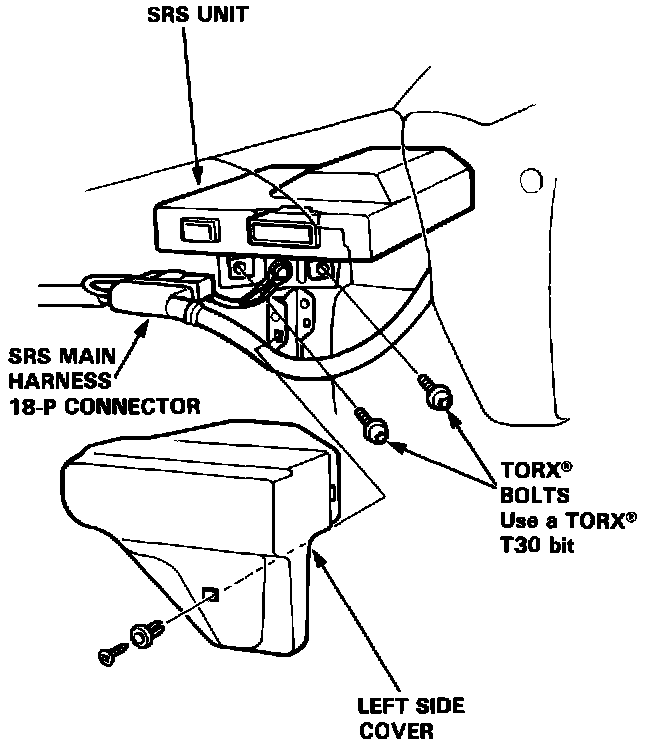 SRS UNIT

SRS MAIN HARNESS 18-P CONNECTOR

TORX® BOLTS Use a TORX® T30 bit

LEFT SIDE COVER