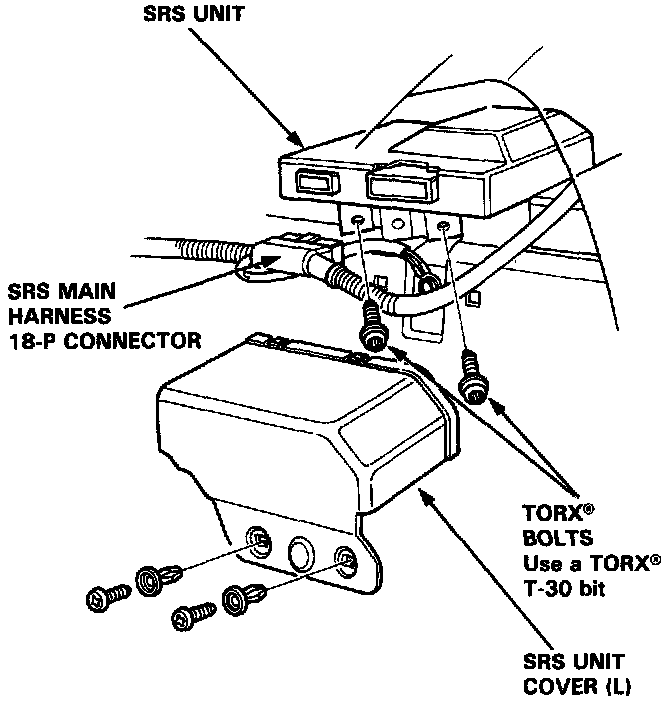 SRS UNIT

SRS MAIN HARNESS 18-P CONNECTOR

TORX® BOLTS Use a TORX® T-30 bit

SRS UNIT COVER (L)