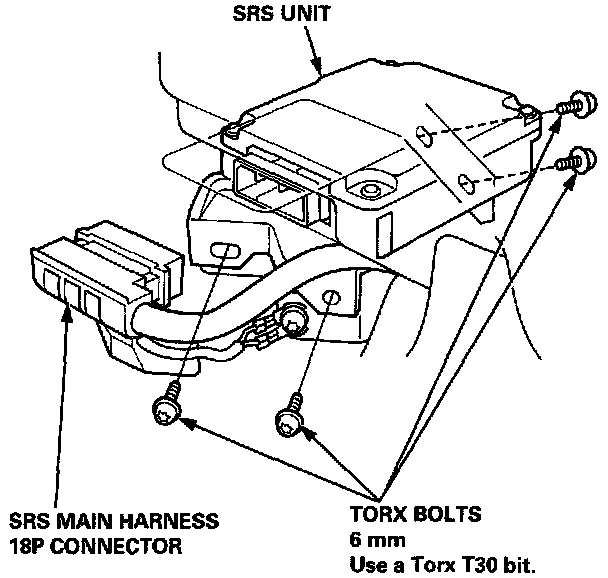 SRS UNIT

SRS MAIN HARNESS
18P CONNECTOR

TORX BOLTS
6 mm
Use a Torx T30 bit.