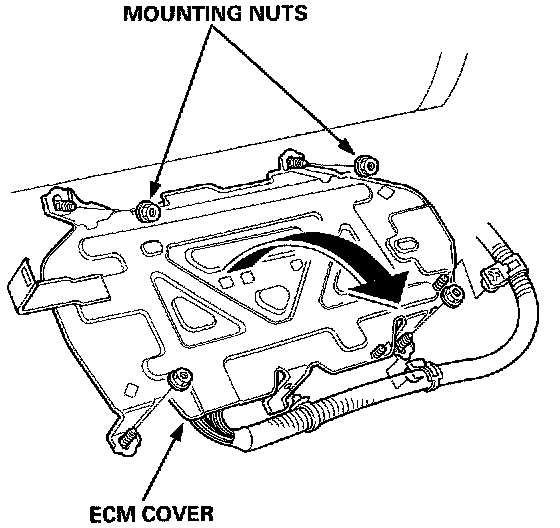 MOUNTING NUTS

ECM COVER