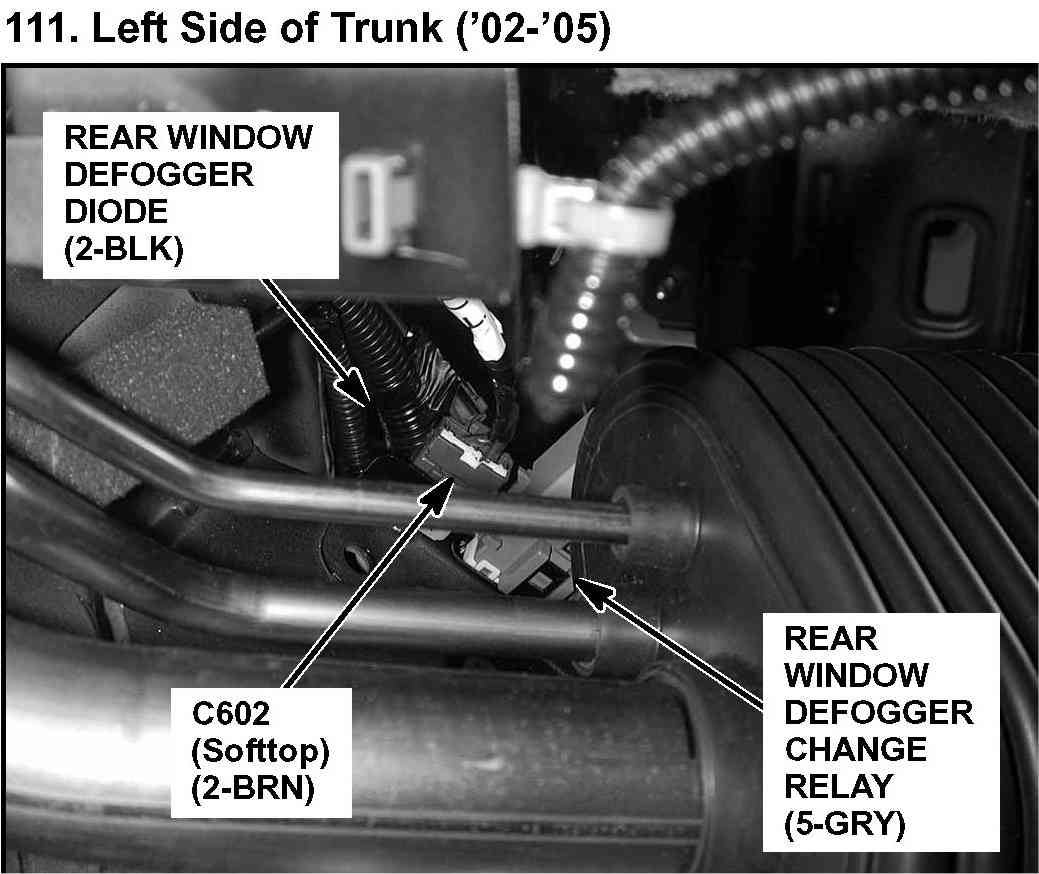 111. Left Side of Trunk ('02-'05)

REAR WINDOW DEFOGGER DIODE (2-BLK)

C602 (Softtop) (2-BRN)

REAR WINDOW DEFOGGER CHANGE RELAY (5-GRY)