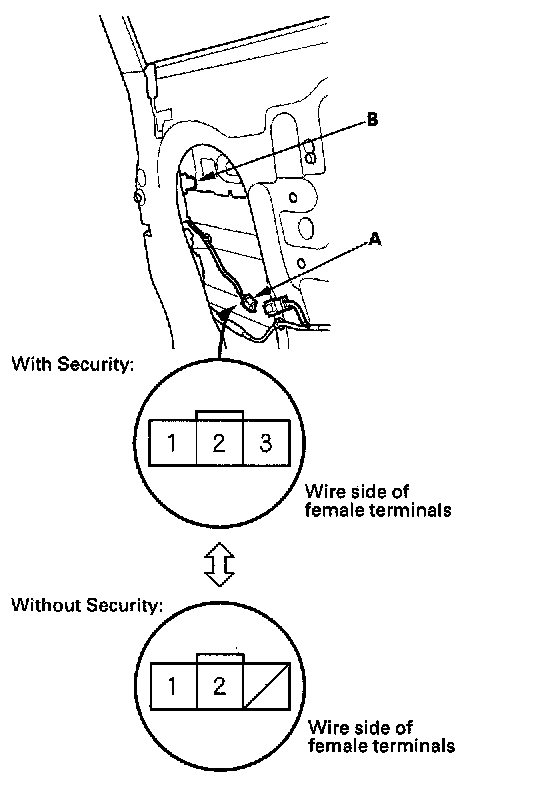 B

A

With Security:

1 2 3

Wire side of female terminals

Without Security:

1 2

Wire side of female terminals