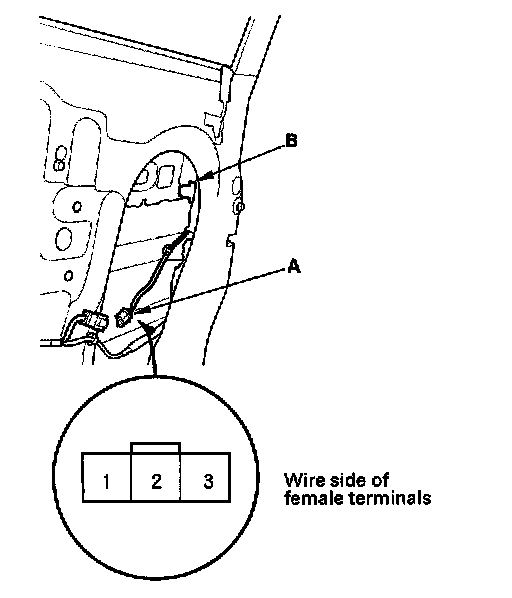 B

A

1 2 3

Wire side of female terminals