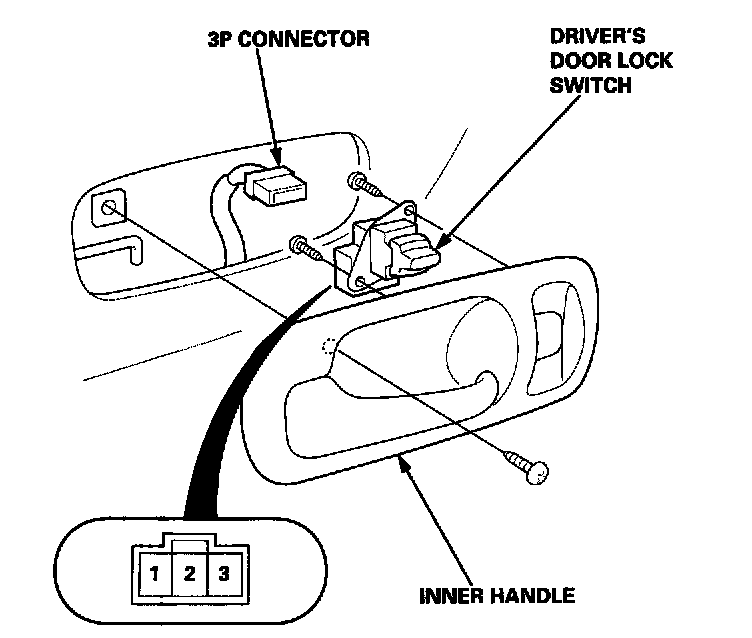 3P CONNECTOR

DRIVER'S DOOR LOCK SWITCH

1 2 3

INNER HANDLE