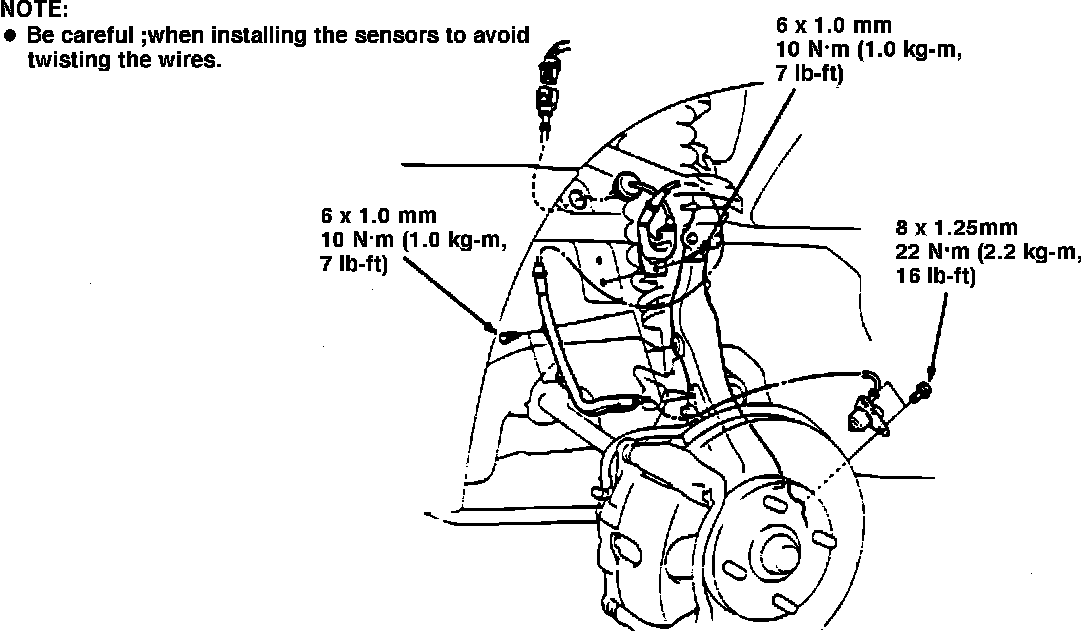 NOTE:
● Be careful ;when installing the sensors to avoid twisting the wires.

6 x 1.0 mm
10 N·m (1.0 kg-m,
7 lb-ft)

6 x 1.0 mm
10 N·m (1.0 kg-m,
7 lb-ft)

8 x 1.25mm
22 N·m (2.2 kg-m,
16 lb-ft)