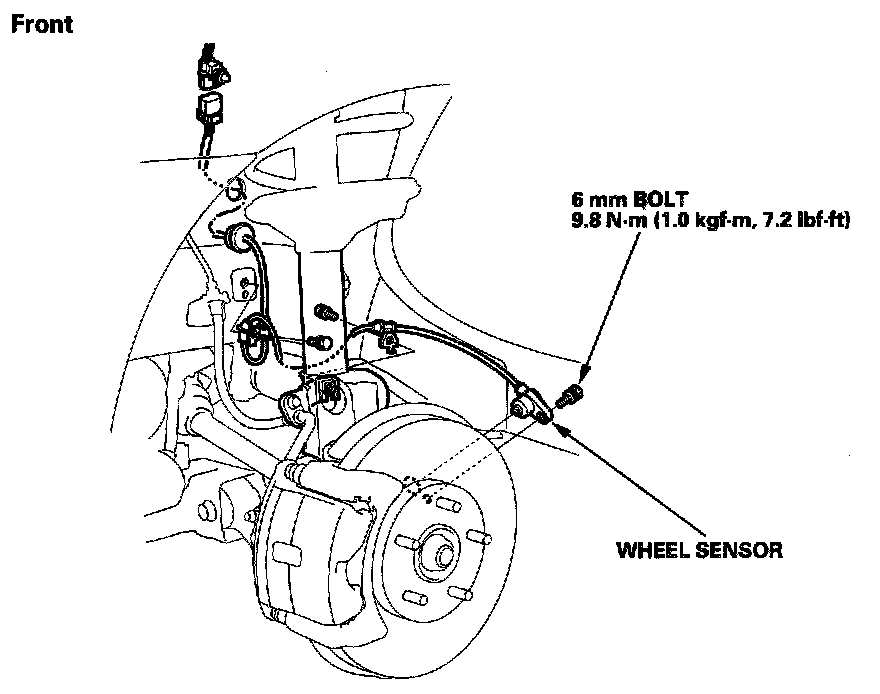 Front

6 mm BOLT
9.8 N·m (1.0 kgf·m, 7.2 lbf·ft)

WHEEL SENSOR