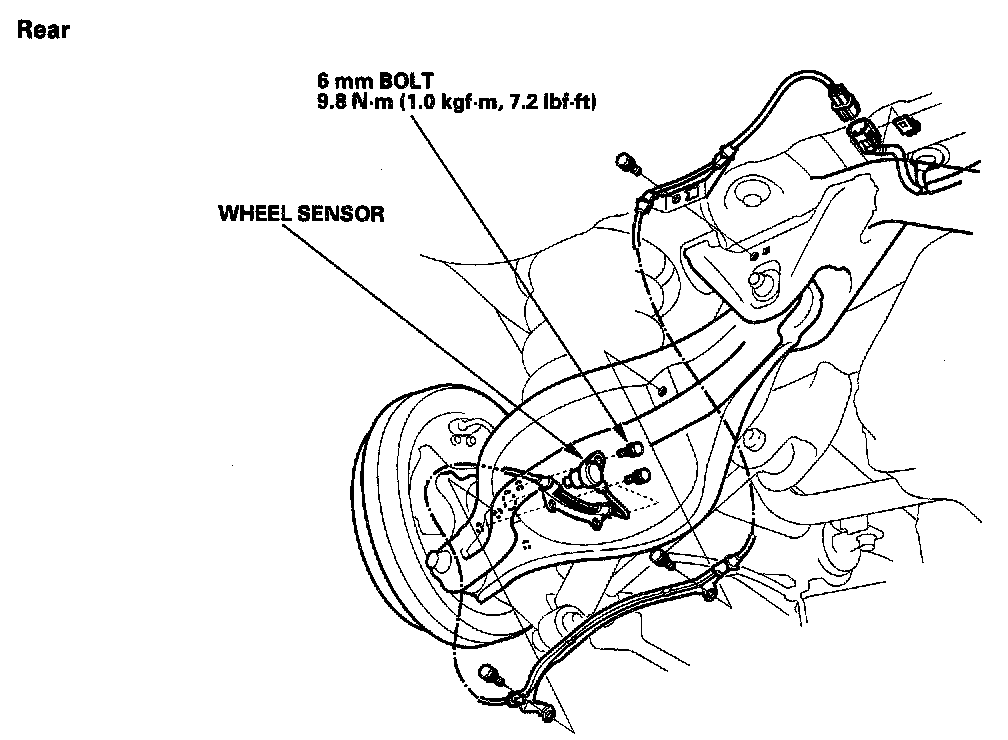 Rear

6 mm BOLT
9.8 N·m (1.0 kgf·m, 7.2 lbf·ft)

WHEEL SENSOR