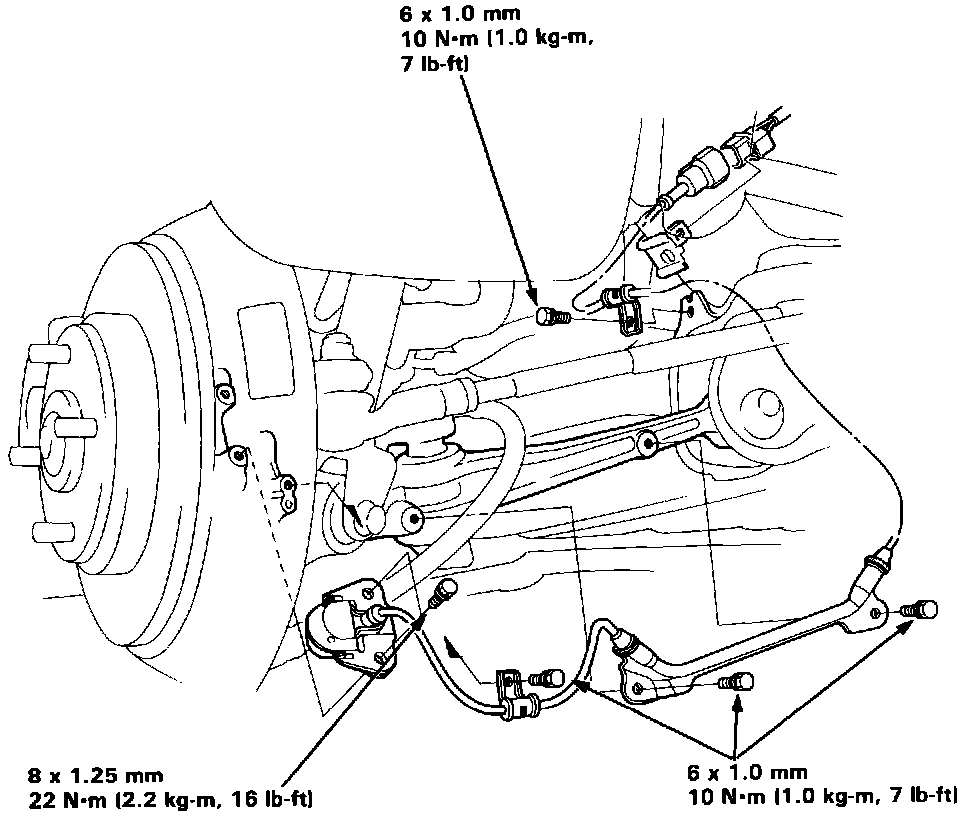 6 x 1.0 mm
10 N·m (1.0 kg-m, 7 lb-ft)

8 x 1.25 mm
22 N·m (2.2 kg-m, 16 lb-ft)

6 x 1.0 mm
10 N·m (1.0 kg-m, 7 lb-ft)