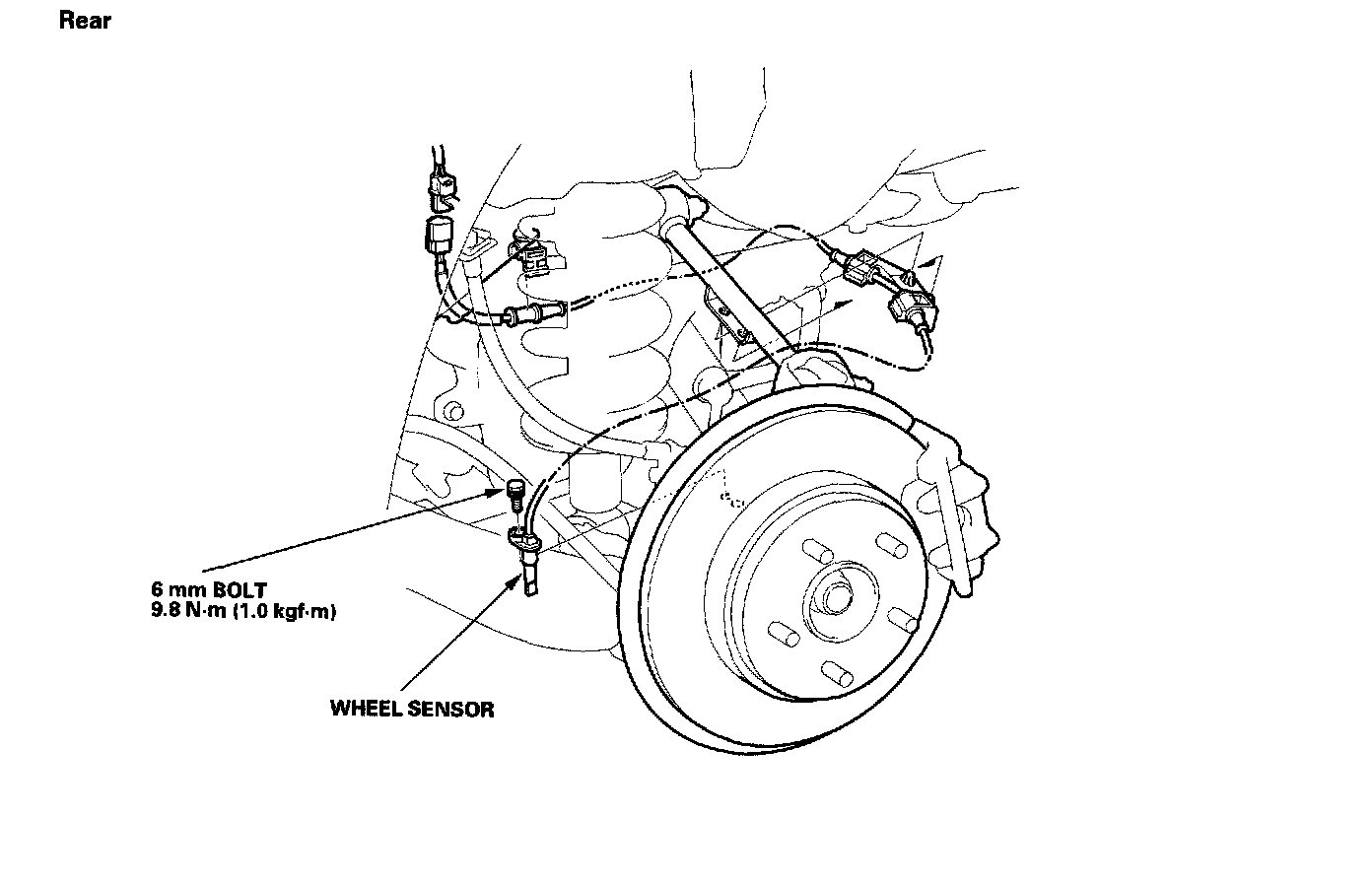 Rear

6 mm BOLT
9.8 N·m (1.0 kgf·m)

WHEEL SENSOR