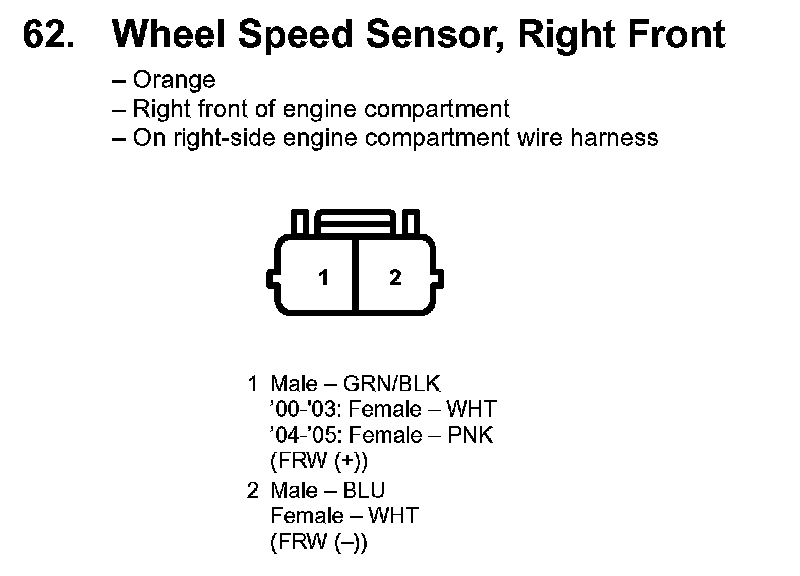 62. Wheel Speed Sensor, Right Front

– Orange
– Right front of engine compartment
– On right-side engine compartment wire harness

1 2

1 Male – GRN/BLK
'00-'03: Female – WHT
'04-'05: Female – PNK
(FRW (+))

2 Male – BLU
Female – WHT
(FRW (–))