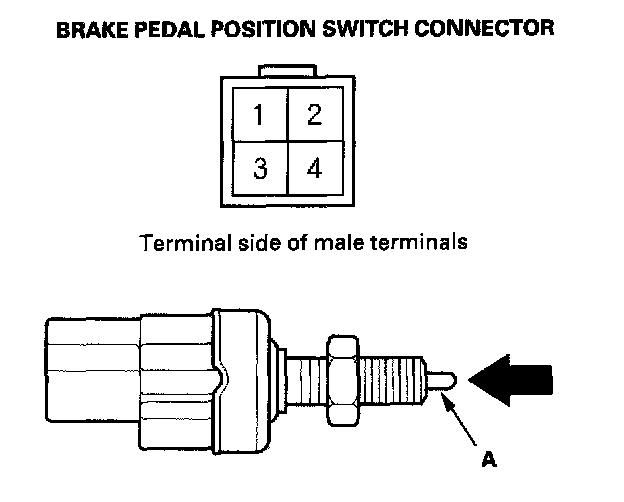 BRAKE PEDAL POSITION SWITCH CONNECTOR

1 2
3 4

Terminal side of male terminals

A