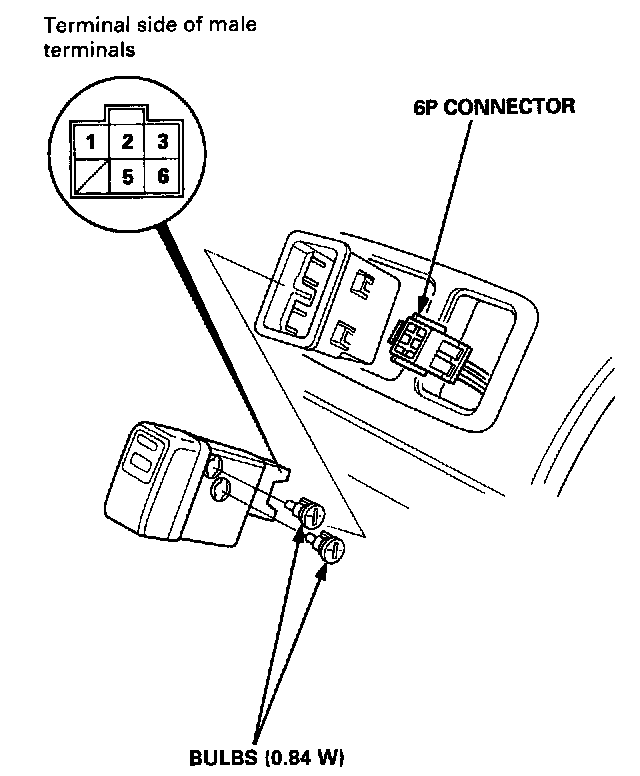 Terminal side of male terminals

1 2 3
5 6

6P CONNECTOR

BULBS (0.84 W)