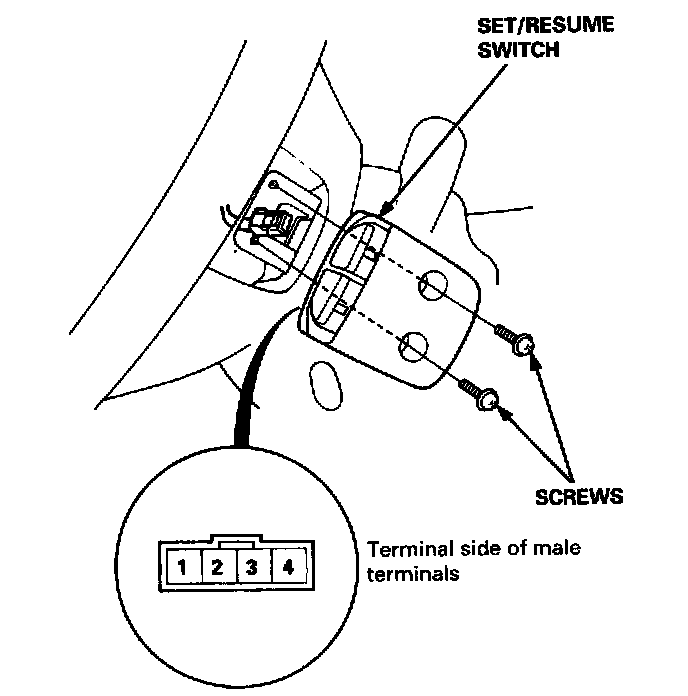 SET/RESUME SWITCH

SCREWS

1 2 3 4

Terminal side of male terminals