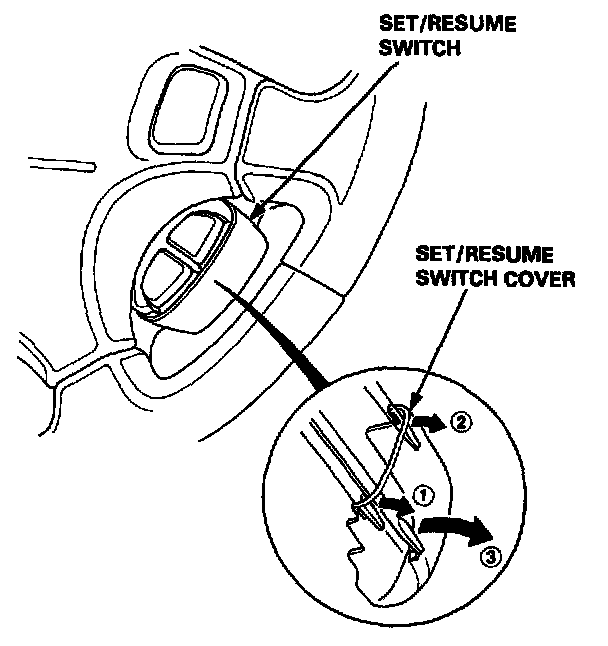 SET/RESUME SWITCH

SET/RESUME SWITCH COVER

②

①

③