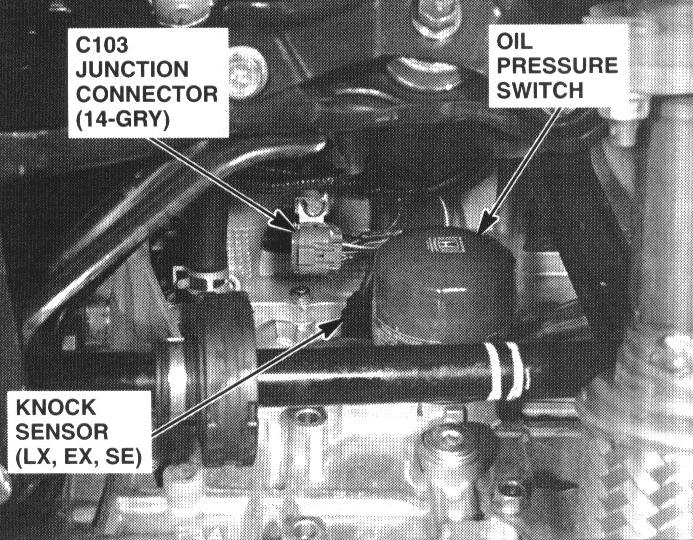 C103 JUNCTION CONNECTOR (14-GRY)

OIL PRESSURE SWITCH

KNOCK SENSOR (LX, EX, SE)