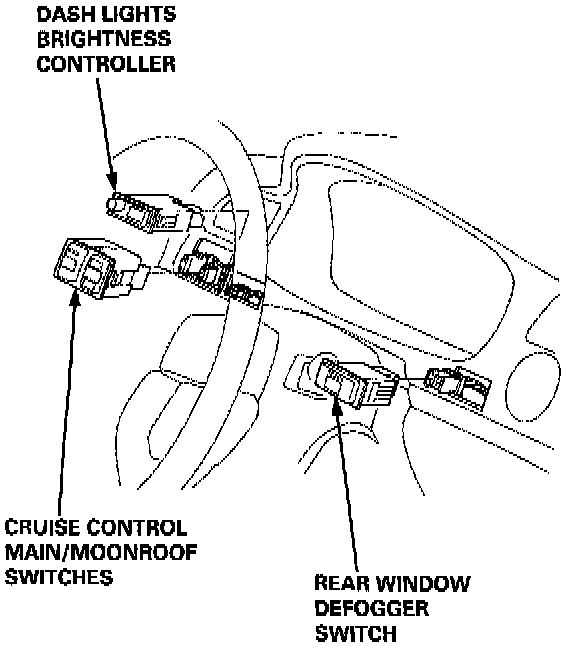 DASH LIGHTS BRIGHTNESS CONTROLLER

CRUISE CONTROL MAIN/MOONROOF SWITCHES

REAR WINDOW DEFOGGER SWITCH