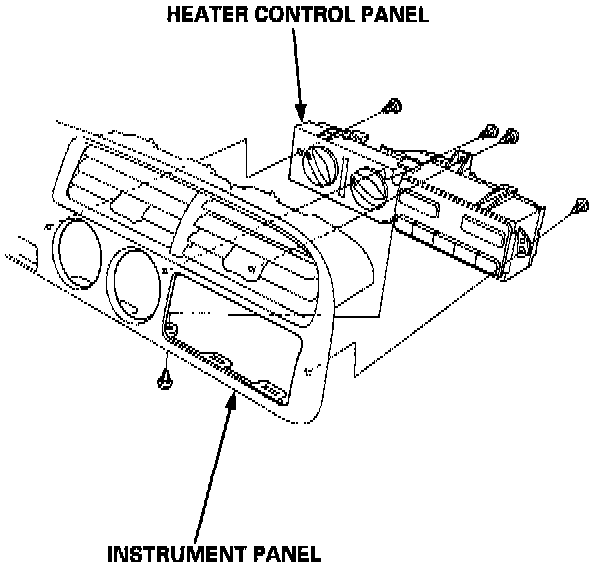 HEATER CONTROL PANEL

INSTRUMENT PANEL