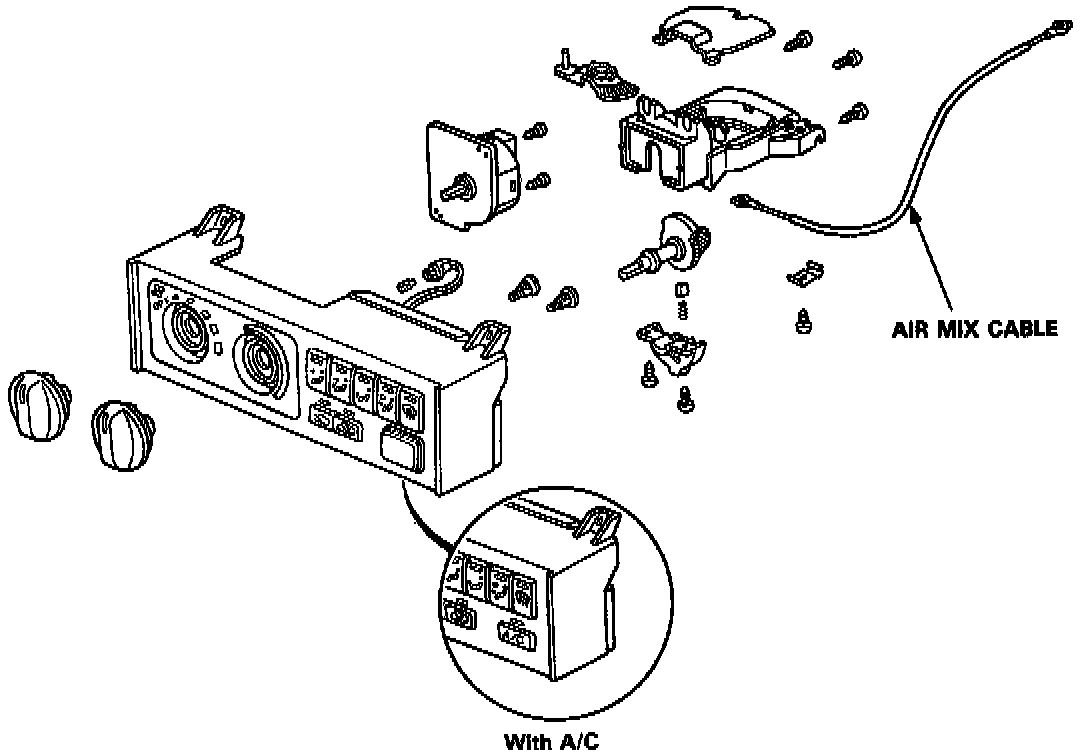 AIR MIX CABLE

With A/C