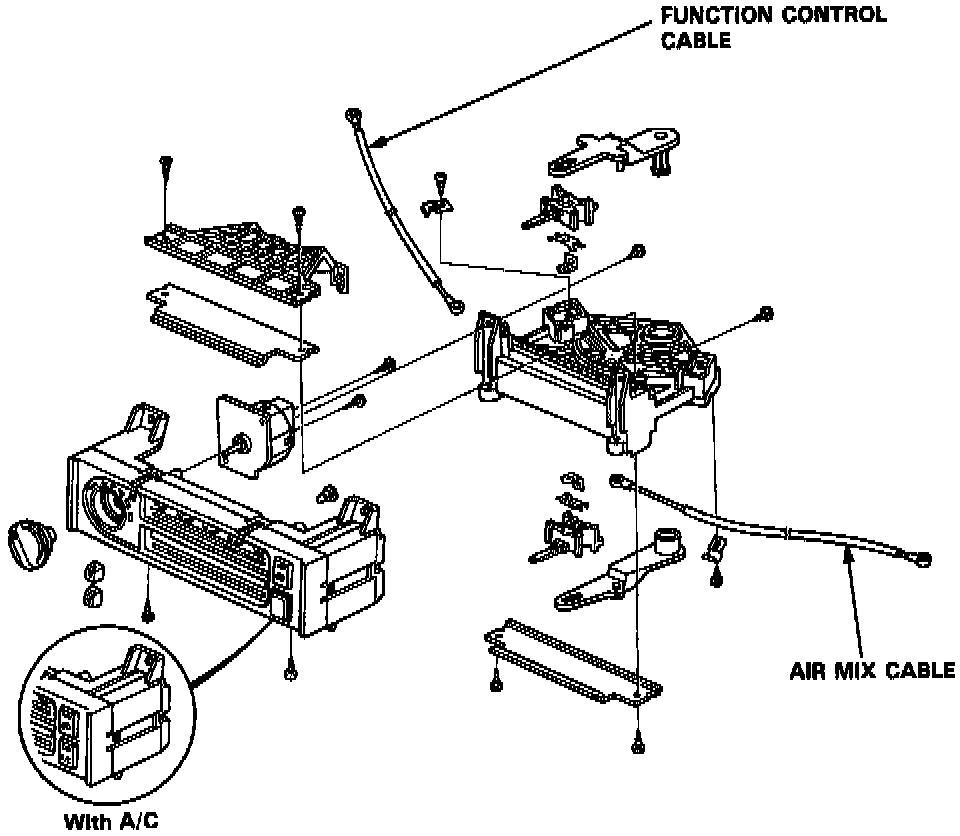 FUNCTION CONTROL CABLE

AIR MIX CABLE

With A/C