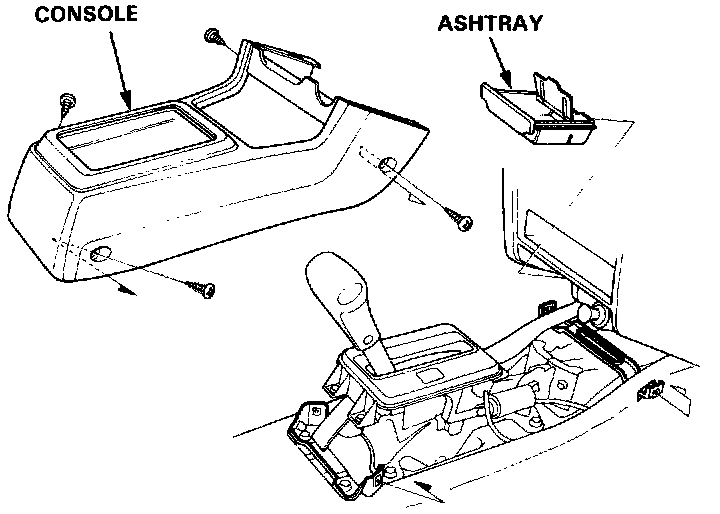 CONSOLE

ASHTRAY