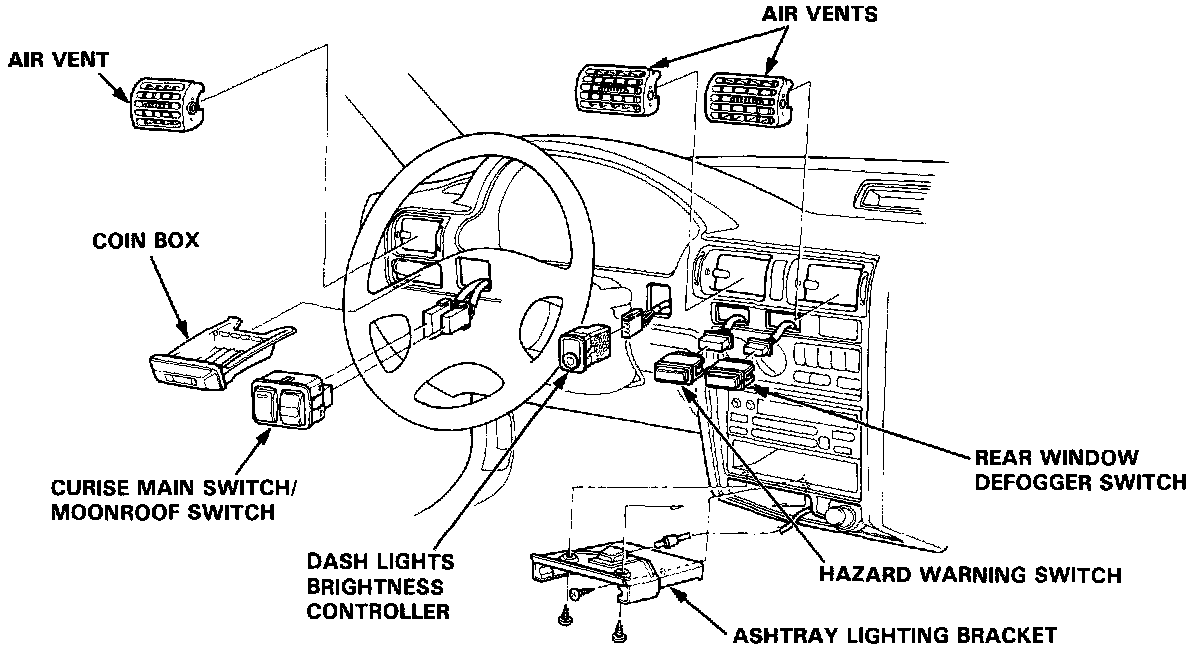 AIR VENT

AIR VENTS

COIN BOX

CURISE MAIN SWITCH/
MOONROOF SWITCH

DASH LIGHTS
BRIGHTNESS
CONTROLLER

REAR WINDOW
DEFOGGER SWITCH

HAZARD WARNING SWITCH

ASHTRAY LIGHTING BRACKET