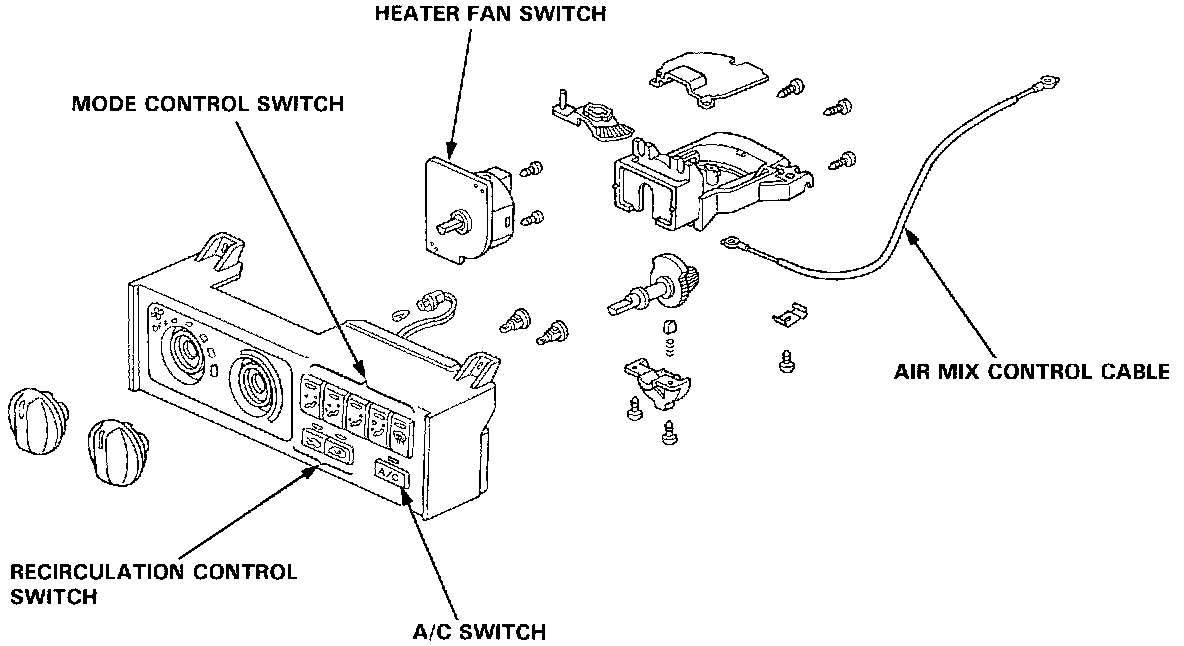 HEATER FAN SWITCH

MODE CONTROL SWITCH

AIR MIX CONTROL CABLE

A/C

RECIRCULATION CONTROL SWITCH

A/C SWITCH