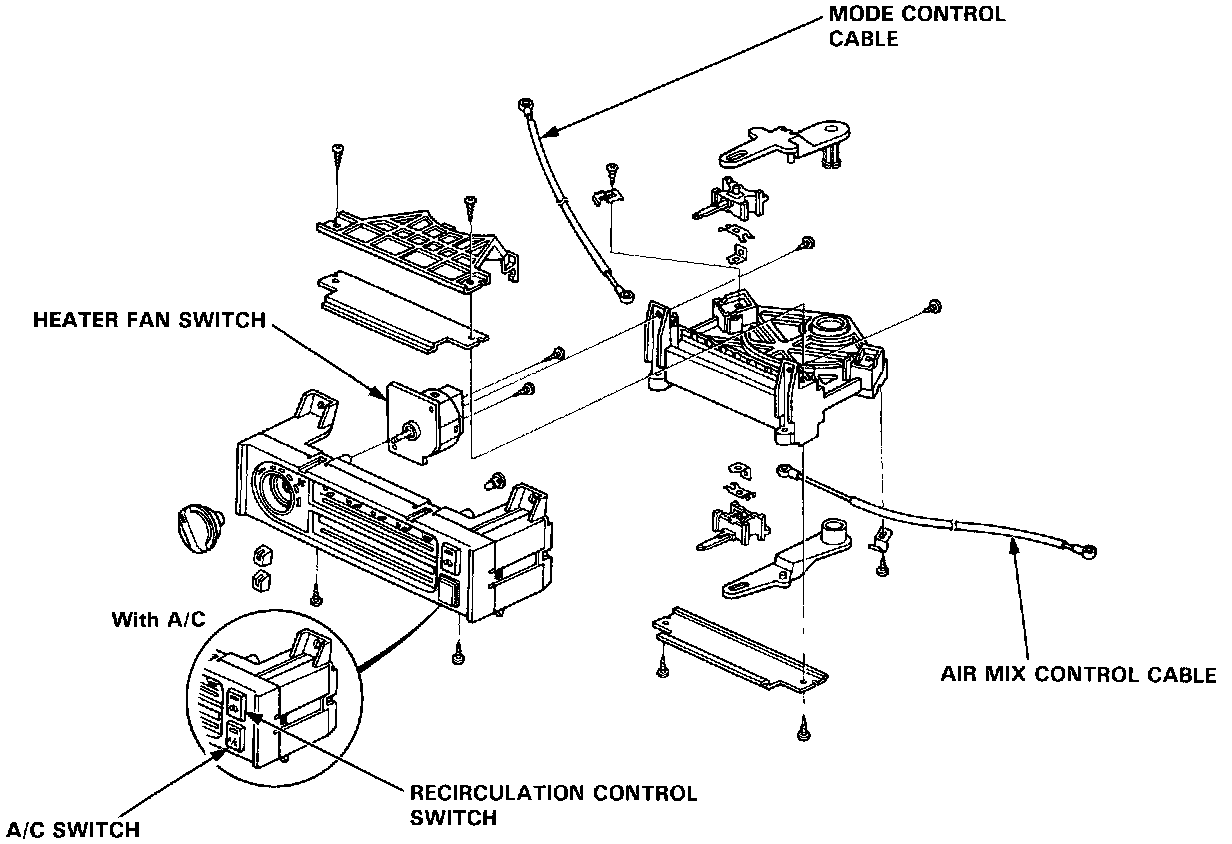 MODE CONTROL CABLE

HEATER FAN SWITCH

With A/C

AIR MIX CONTROL CABLE

RECIRCULATION CONTROL SWITCH

A/C SWITCH