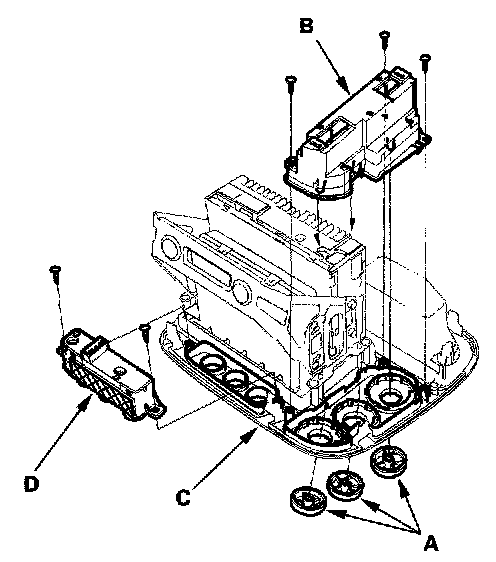 B
D
C
A