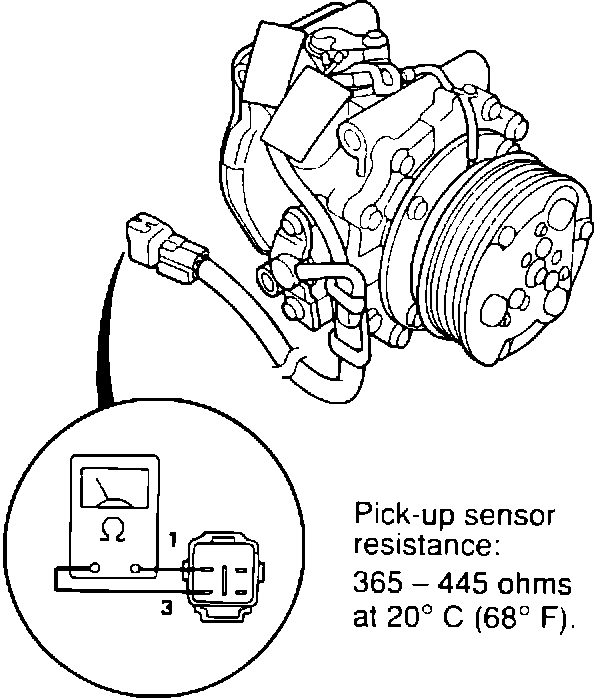 Ω

1

3

Pick-up sensor resistance:
365 – 445 ohms at 20° C (68° F).